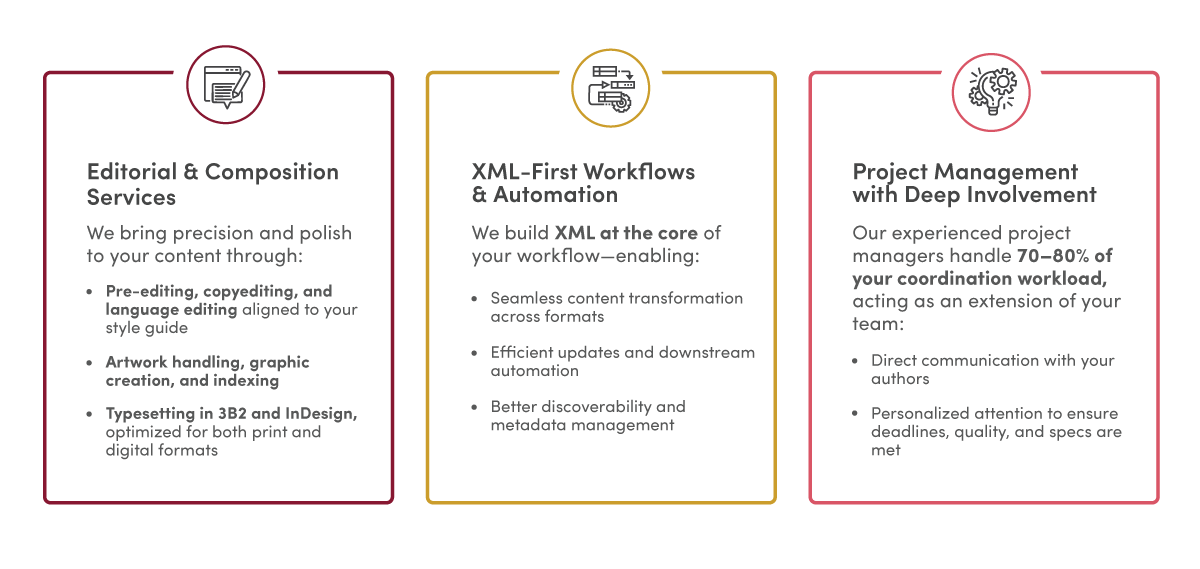 Editorial & Composition Services

We bring precision and polish to your content through:

- Pre-editing, copyediting, and language editing aligned to your style guide
- Artwork handling, graphic creation, and indexing
- Typesetting in 3B2 and InDesign, optimized for both print and digital formats

XML-First Workflows & Automation

We build XML at the core of your workflow—enabling:

- Seamless content transformation across formats
- Efficient updates and downstream automation
- Better discoverability and metadata management

Project Management with Deep Involvement

Our experienced project managers handle 70–80% of your coordination workload, acting as an extension of your team:

- Direct communication with your authors
- Personalized attention to ensure deadlines, quality, and specs are met